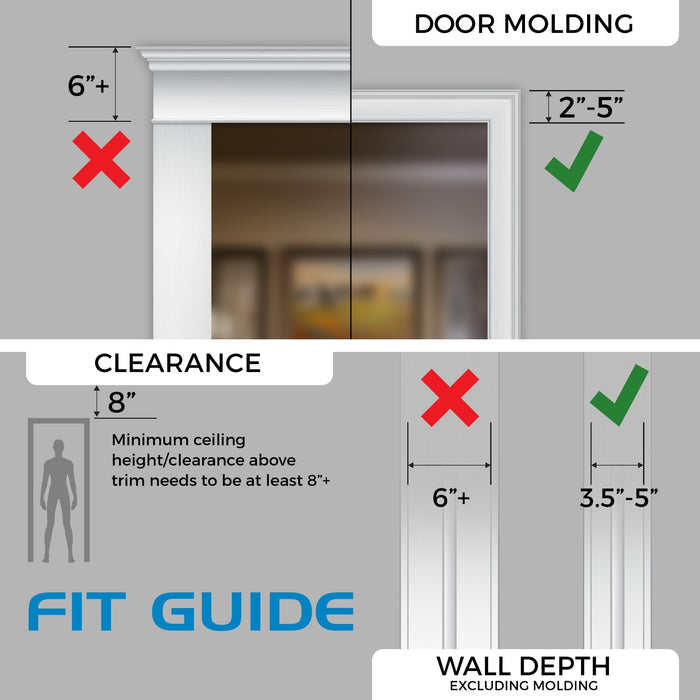 DOOR MOLDING

6”+

2”-5”

CLEARANCE

8”

Minimum ceiling height/clearance above trim needs to be at least 8”+

6”+

3.5”-5”

FIT GUIDE

WALL DEPTH
EXCLUDING MOLDING