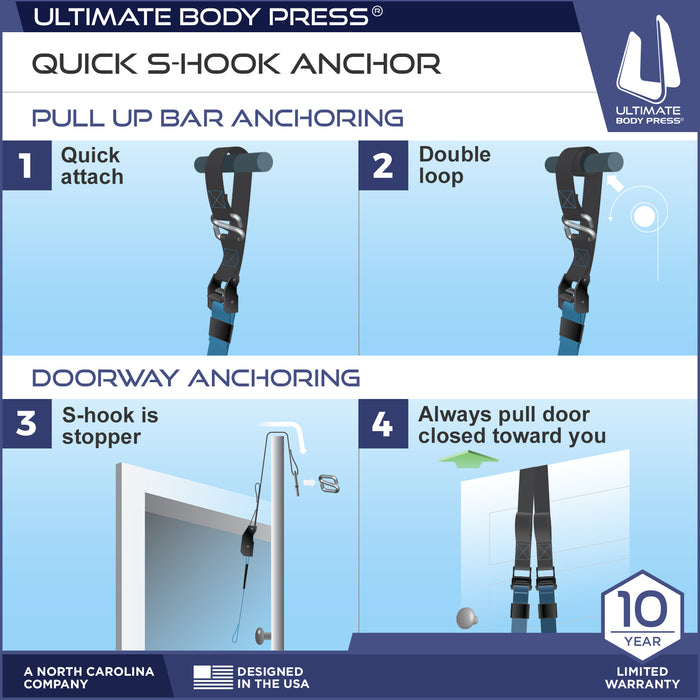 ULTIMATE BODY PRESS®

QUICK S-HOOK ANCHOR

ULTIMATE BODY PRESS®

PULL UP BAR ANCHORING

1 Quick attach

2 Double loop

DOORWAY ANCHORING

3 S-hook is stopper

4 Always pull door closed toward you

10 YEAR

A NORTH CAROLINA COMPANY

DESIGNED IN THE USA

LIMITED WARRANTY